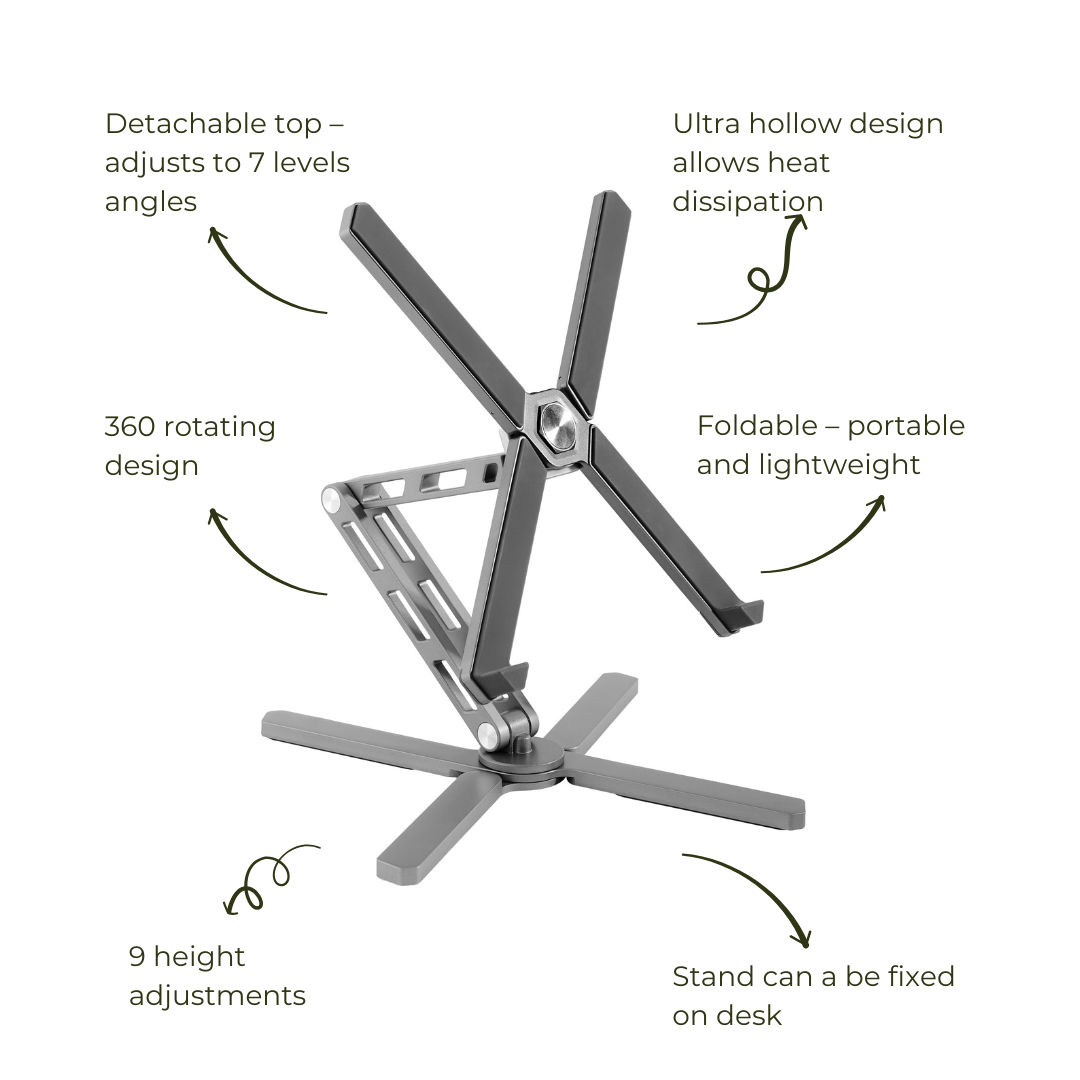 Detachable top – adjusts to 7 levels angles

Ultra hollow design allows heat dissipation

360 rotating design

Foldable – portable and lightweight

9 height adjustments

Stand can a be fixed on desk